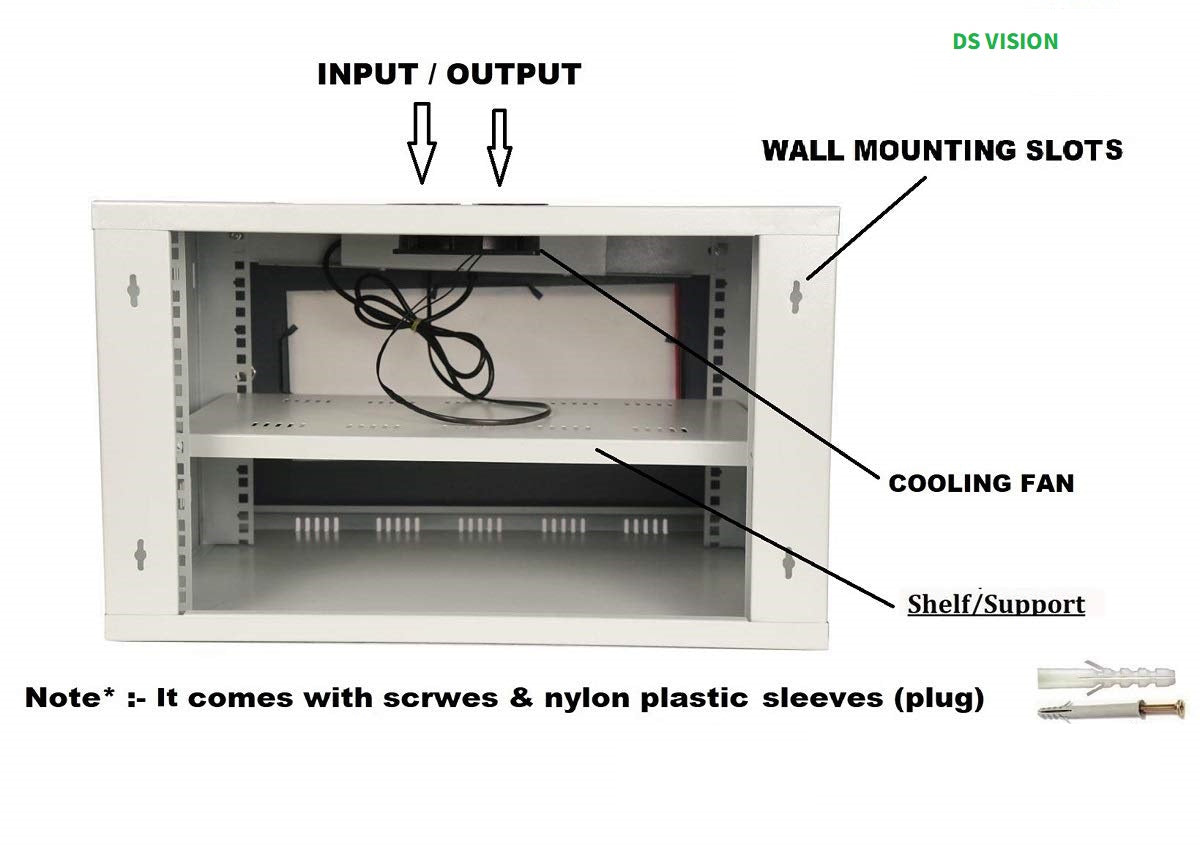 DS VISION

INPUT / OUTPUT

WALL MOUNTING SLOTS

COOLING FAN

Shelf/Support

Note* :- It comes with scrwes & nylon plastic sleeves (plug)